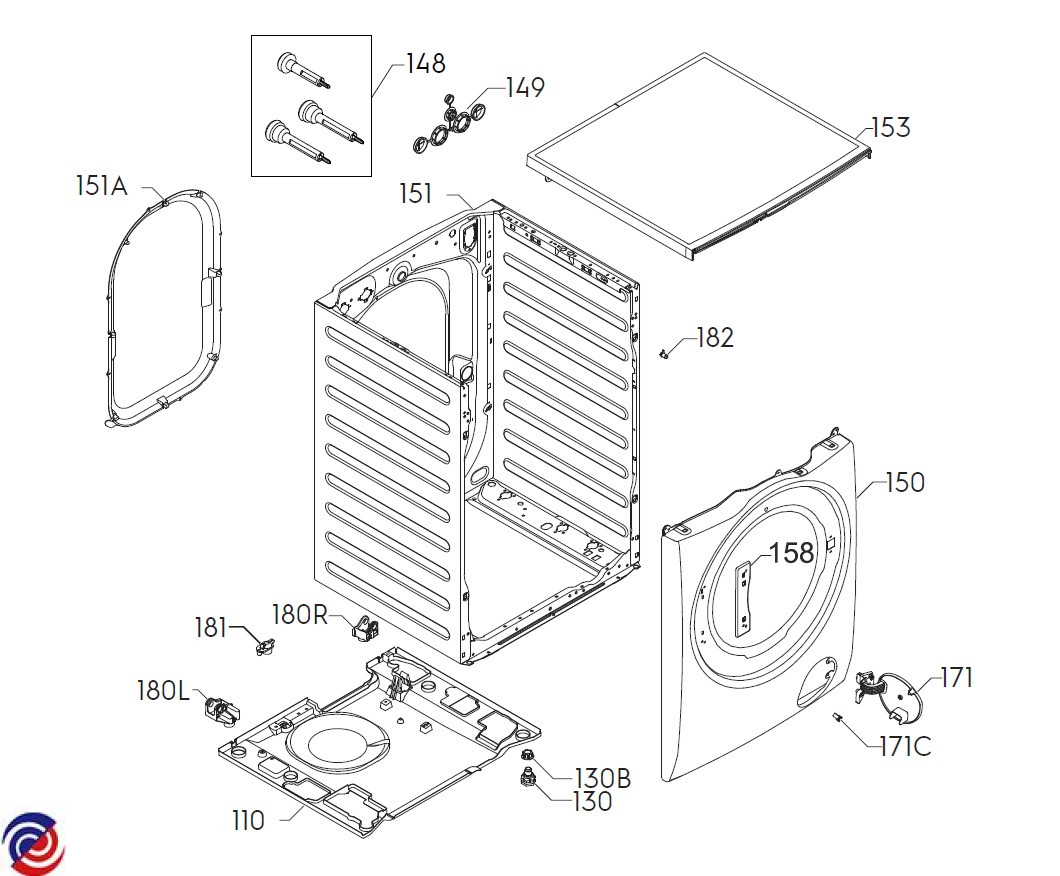 148
149
153
151A
151
182
150
158
181
180R
180L
171
171C
130B
130
110